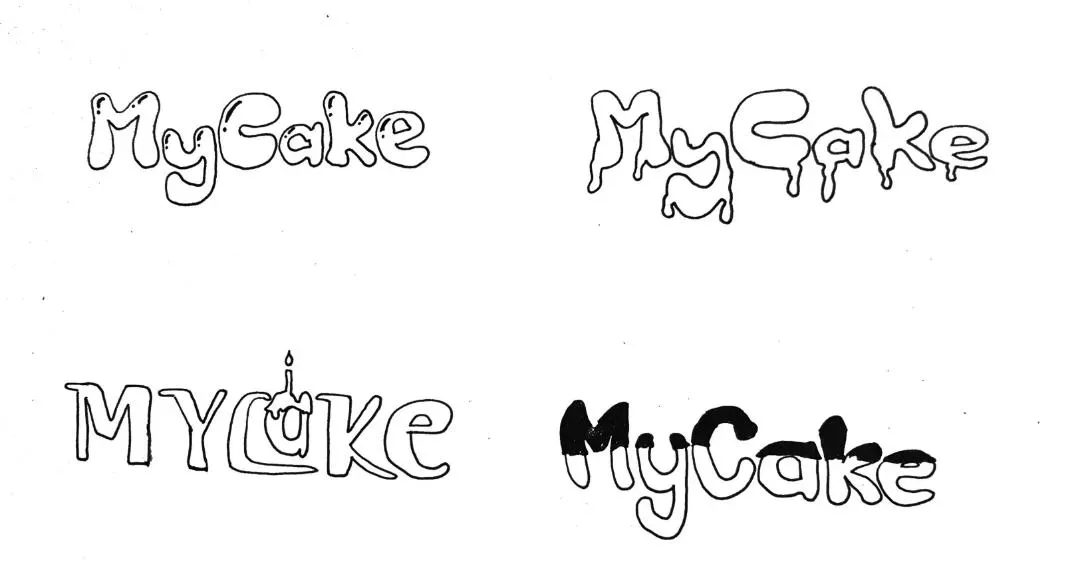 MyCake

MyCake

MYCaKe

MyCake